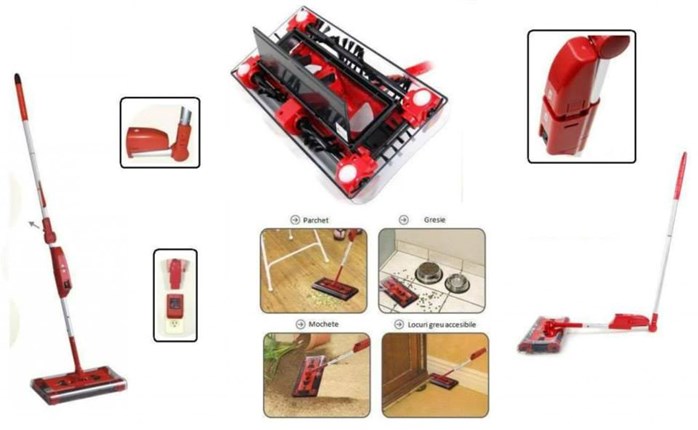 Parchet

Gresie

Mochete

Locuri greu accesibile