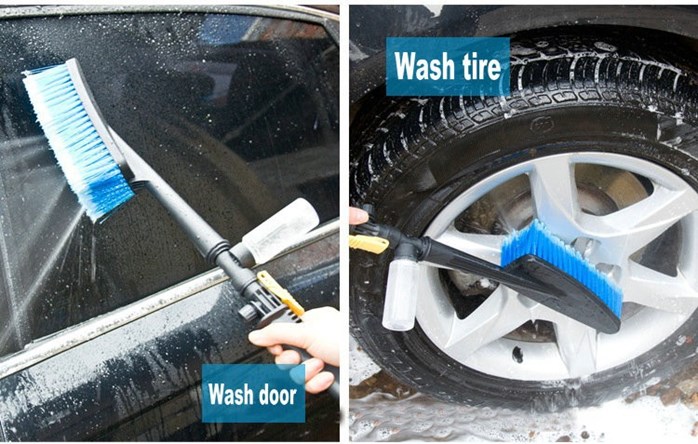 Wash door

Wash tire