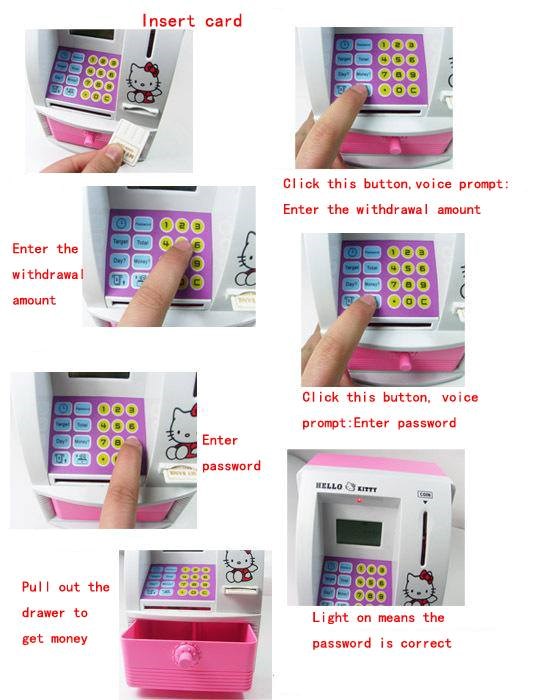 Insert card

Click this button,voice prompt: Enter the withdrawal amount

Enter the withdrawal amount

Click this button, voice prompt:Enter password

Enter password

HELLO KITTY

COIN

Pull out the drawer to get money

Light on means the password is correct