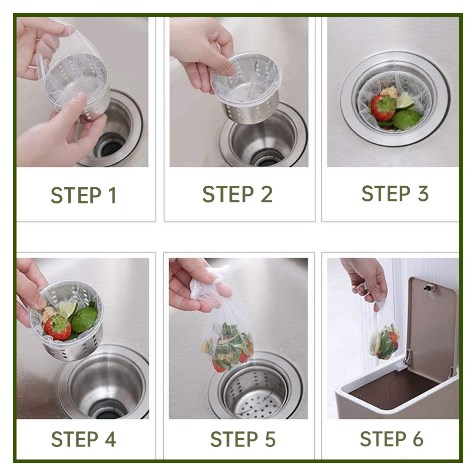 STEP 1

STEP 2

STEP 3

STEP 4

STEP 5

STEP 6