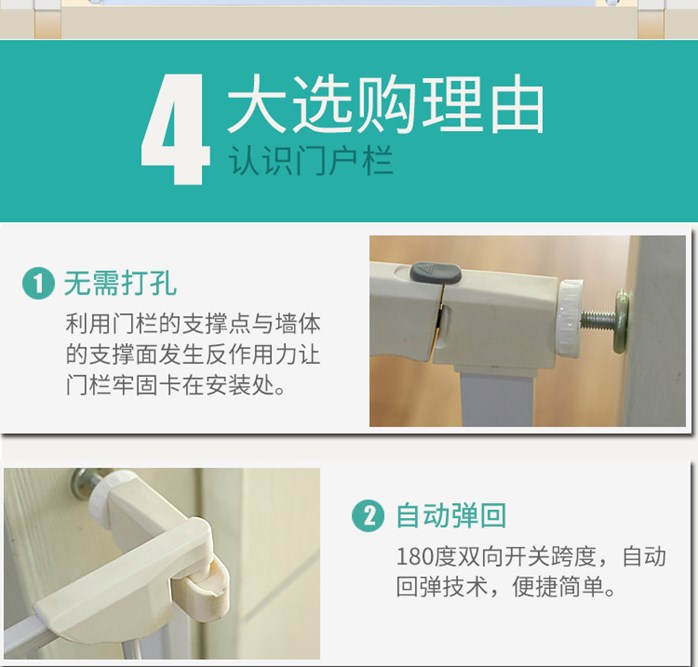 4 大选购理由
认识门户栏

1 无需打孔
利用门栏的支撑点与墙体的支撑面发生反作用力让门栏牢固卡在安装处。

2 自动弹回
180度双向开关跨度，自动回弹技术，便捷简单。