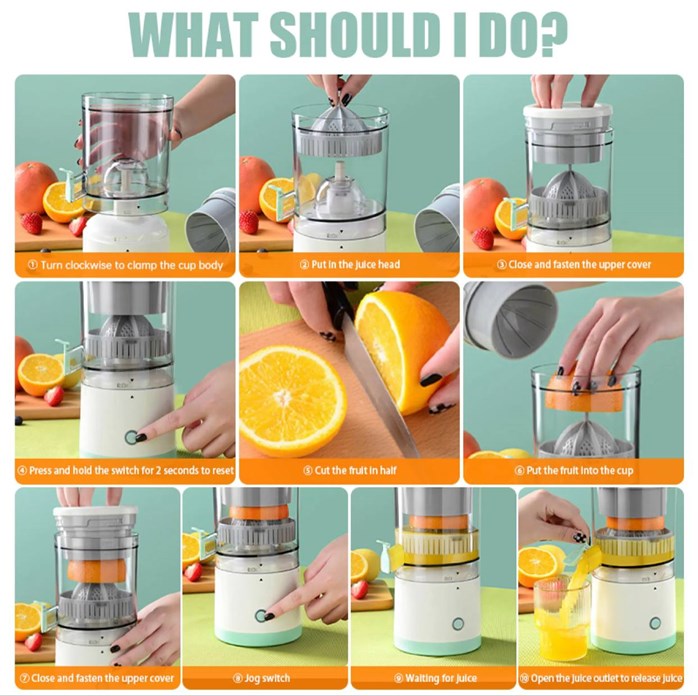 WHAT SHOULD I DO?

① Turn clockwise to clamp the cup body

② Put in the juice head

③ Close and fasten the upper cover

④ Press and hold the switch for 2 seconds to reset

⑤ Cut the fruit in half

⑥ Put the fruit into the cup

⑦ Close and fasten the upper cover

⑧ Jog switch

⑨ Waiting for juice

⑩ Open the juice outlet to release juice