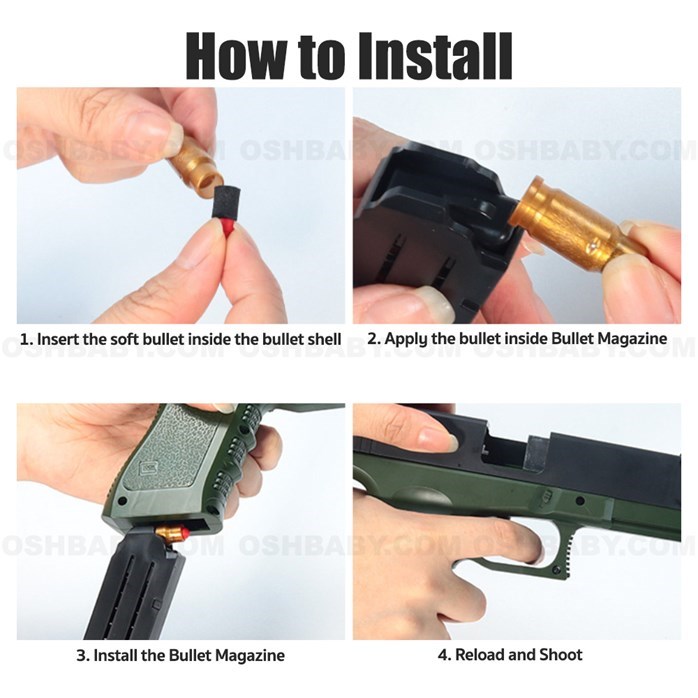 How to Install

OSHBABY.COM OSHBABY.COM OSHBABY.COM

1. Insert the soft bullet inside the bullet shell

2. Apply the bullet inside Bullet Magazine

OSHBABY.COM OSHBABY.COM OSHBABY.COM

OSHBABY.COM OSHBABY.COM OSHBABY.COM

3. Install the Bullet Magazine

4. Reload and Shoot