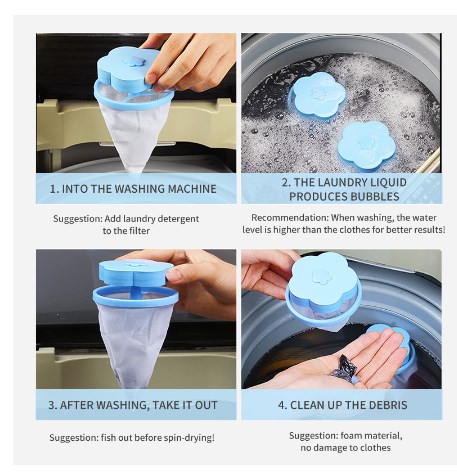 1. INTO THE WASHING MACHINE

Suggestion: Add laundry detergent to the filter

2. THE LAUNDRY LIQUID PRODUCES BUBBLES

Recommendation: When washing, the water level is higher than the clothes for better results!

3. AFTER WASHING, TAKE IT OUT

Suggestion: fish out before spin-drying!

4. CLEAN UP THE DEBRIS

Suggestion: foam material, no damage to clothes