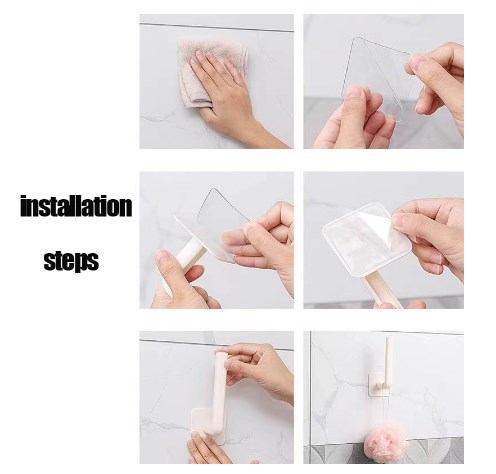 installation steps